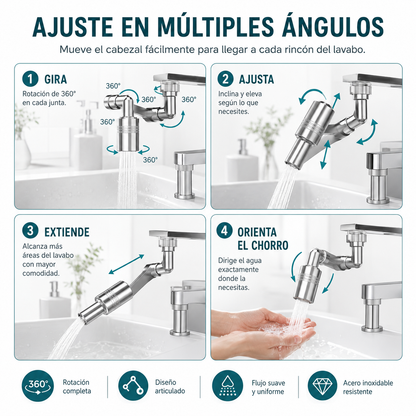 AJUSTE EN MÚLTIPLES ÁNGULOS

Mueve el cabezal fácilmente para llegar a cada rincón del lavabo.

1 GIRA

Rotación de 360° en cada junta.

360°
360°
360°
360°
360°

2 AJUSTA

Inclina y eleva según lo que necesites.

3 EXTIENDE

Alcanza más áreas del lavabo con mayor comodidad.

4 ORIENTA EL CHORRO

Dirige el agua exactamente donde la necesitas.

360°

Rotación completa

Diseño articulado

Flujo suave y uniforme

Acero inoxidable resistente