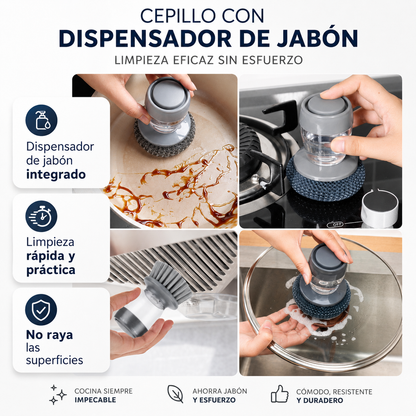 CEPILLO CON
DISPENSADOR DE JABÓN
LIMPIEZA EFICAZ SIN ESFUERZO

Dispensador de jabón integrado

Limpieza rápida y práctica

No raya las superficies

COCINA SIEMPRE IMPECABLE

AHORRA JABÓN Y ESFUERZO

CÓMODO, RESISTENTE Y DURADERO